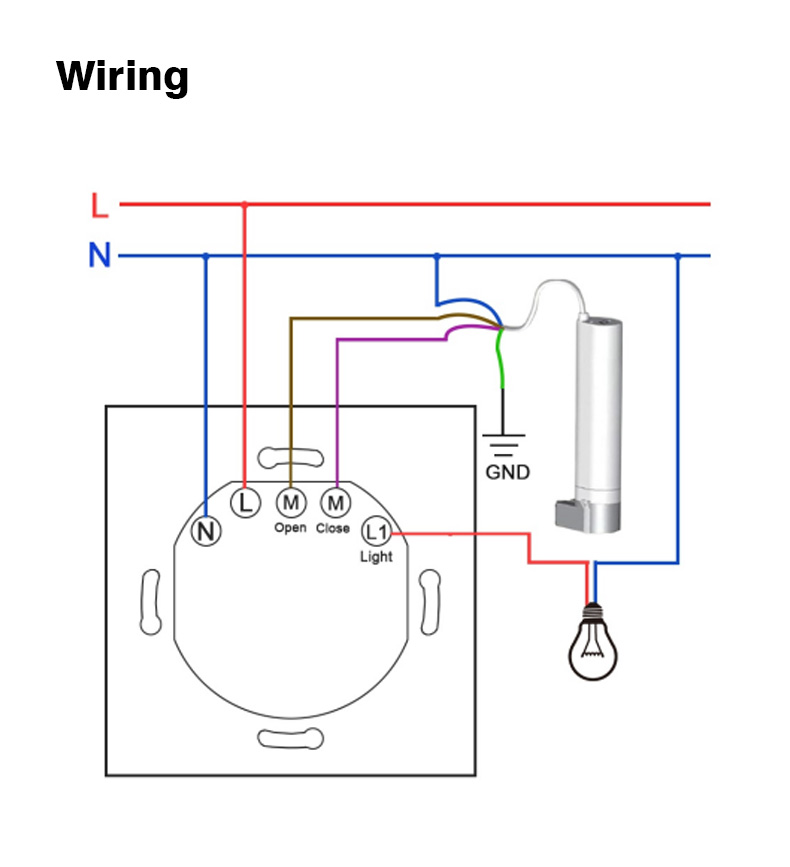 Wiring

L
N

GND

N
L
M
Open
M
Close
L1
Light